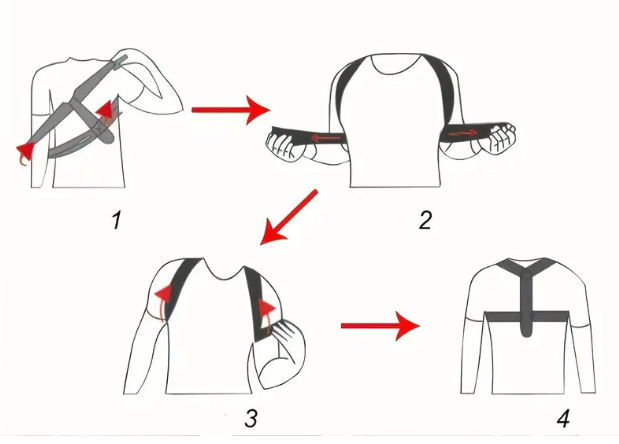 1

2

3

4